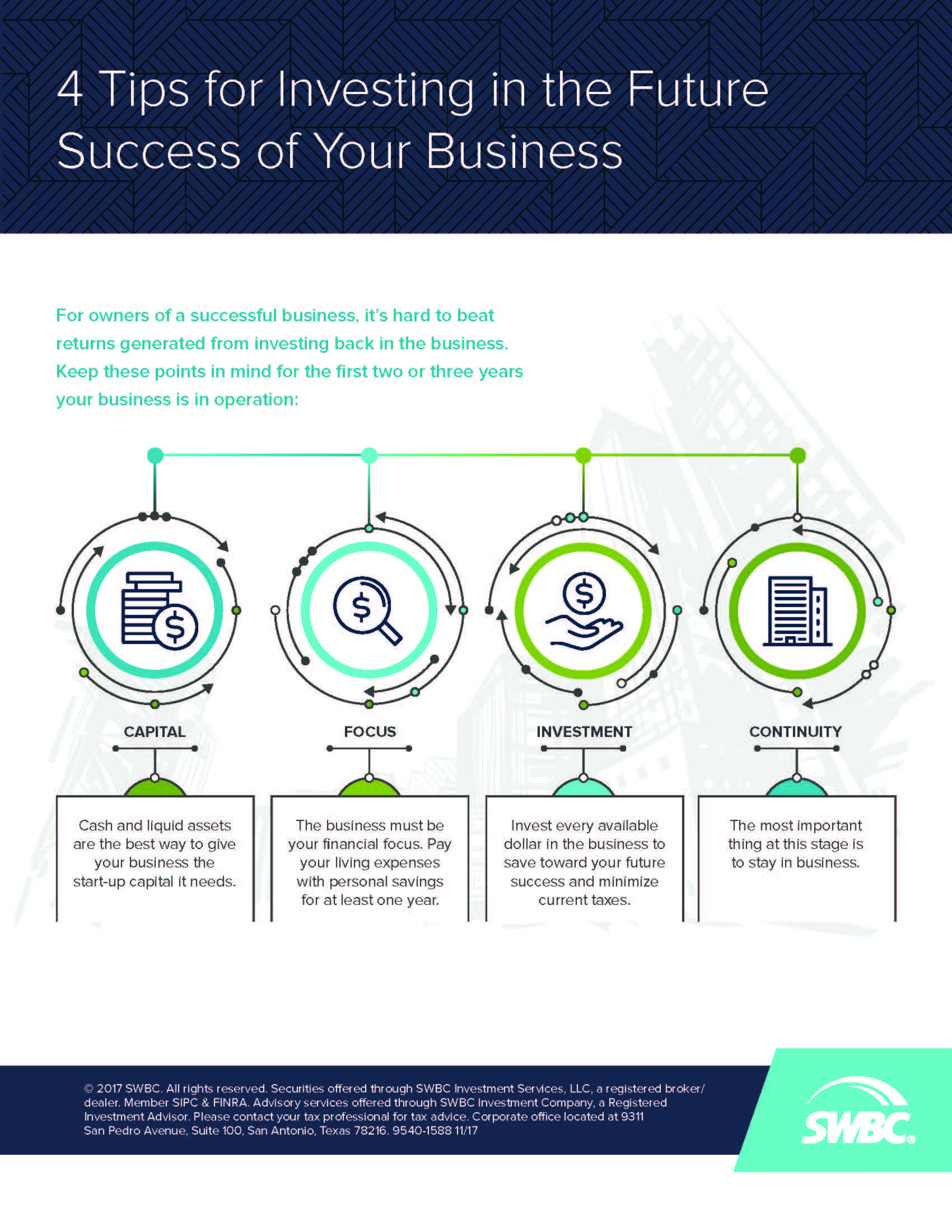 4 Tips for Investing in the Future Success of Your Business

For owners of a successful business, it's hard to beat returns generated from investing back in the business. Keep these points in mind for the first two or three years your business is in operation:

CAPITAL

Cash and liquid assets are the best way to give your business the start-up capital it needs.

FOCUS

The business must be your financial focus. Pay your living expenses with personal savings for at least one year.

INVESTMENT

Invest every available dollar in the business to save toward your future success and minimize current taxes.

CONTINUITY

The most important thing at this stage is to stay in business.

© 2017 SWBC. All rights reserved. Securities offered through SWBC Investment Services, LLC, a registered broker/dealer. Member SIPC & FINRA. Advisory services offered through SWBC Investment Company, a Registered Investment Advisor. Please contact your tax professional for tax advice. Corporate office located at 9311 San Pedro Avenue, Suite 100, San Antonio, Texas 78216. 9540-1588 11/17

SWBC®